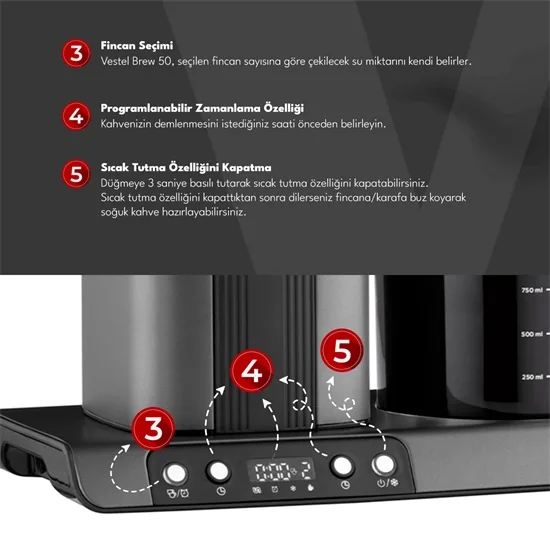 3
Fincan Seçimi
Vestel Brew 50, seçilen fincan sayısına göre çekilecek su miktarını kendi belirler.

4
Programlanabilir Zamanlama Özelliği
Kahvenizin demlenmesini istediğiniz saati önceden belirleyin.

5
Sıcak Tutma Özelliğini Kapatma
Düğmeye 3 saniye basılı tutarak sıcak tutma özelliğini kapatabilirsiniz.
Sıcak tutma özelliğini kapattıktan sonra dilerseniz fincana/karafa buz koyarak soğuk kahve hazırlayabilirsiniz.

750 ml
500 ml
250 ml

5
4
3

0:00 2